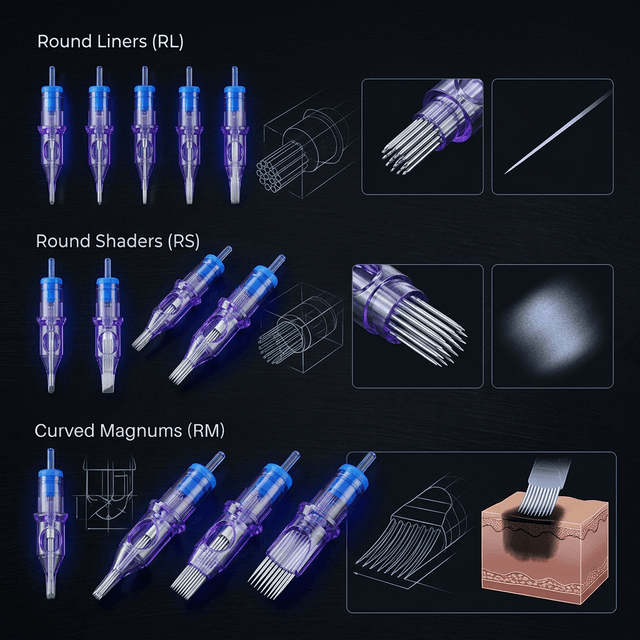 Round Liners (RL)

Round Shaders (RS)

Curved Magnums (RM)